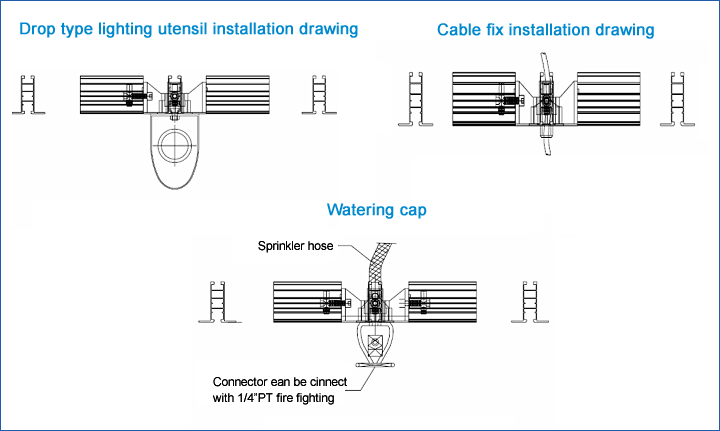 Drop type lighting utensil installation drawing

Cable fix installation drawing

Watering cap

Sprinkler hose

Connector ean be cinnect with 1/4"PT fire fighting